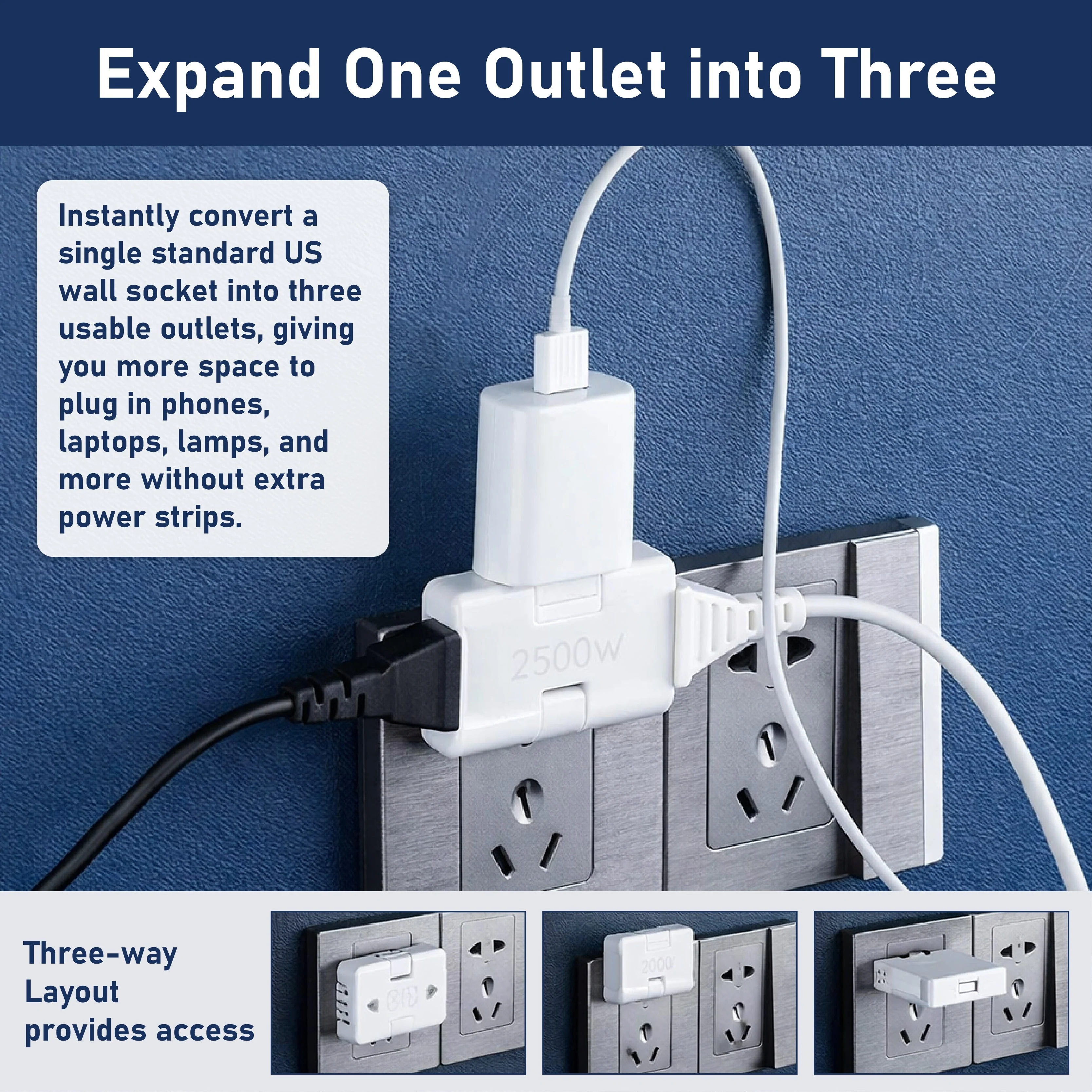 Expand One Outlet into Three

Instantly convert a single standard US wall socket into three usable outlets, giving you more space to plug in phones, laptops, lamps, and more without extra power strips.

2500W

Three-way Layout provides access

2000