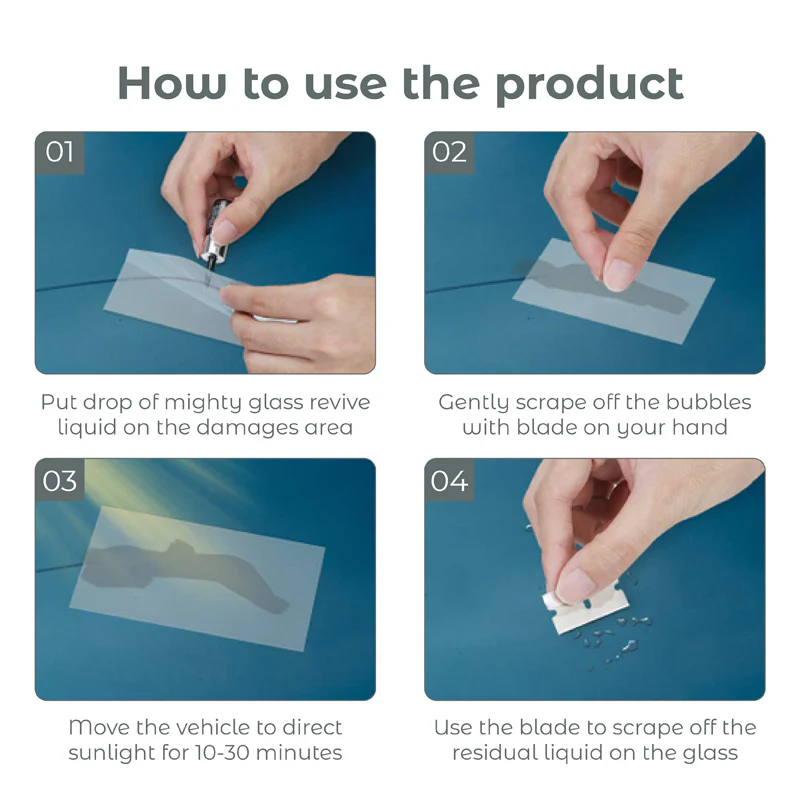 How to use the product

01

Put drop of mighty glass revive liquid on the damages area

02

Gently scrape off the bubbles with blade on your hand

03

Move the vehicle to direct sunlight for 10-30 minutes

04

Use the blade to scrape off the residual liquid on the glass